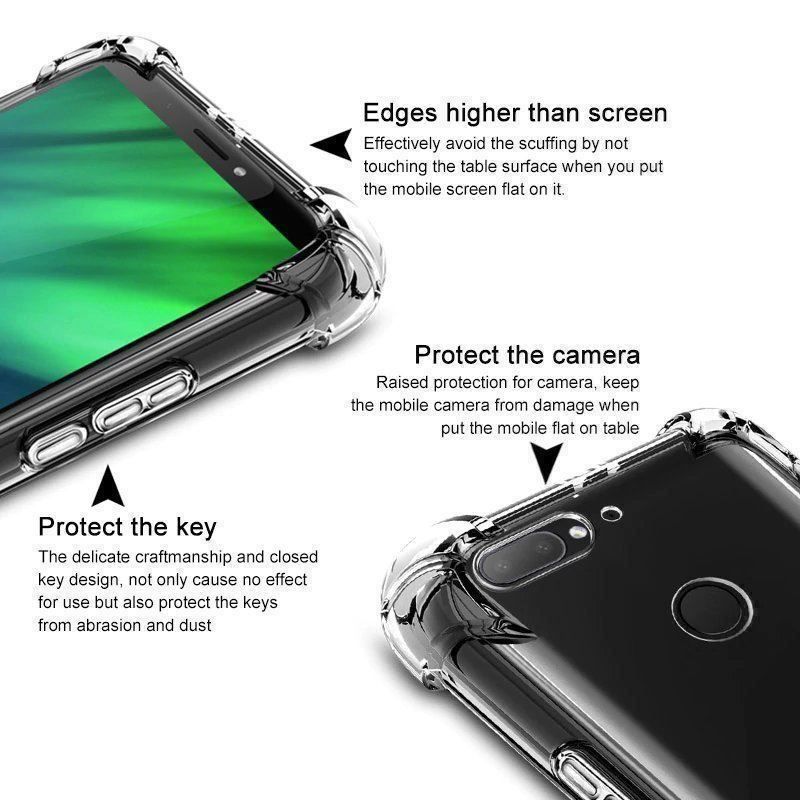 Edges higher than screen
Effectively avoid the scuffing by not touching the table surface when you put the mobile screen flat on it.

Protect the camera
Raised protection for camera, keep the mobile camera from damage when put the mobile flat on table

Protect the key
The delicate craftmanship and closed key design, not only cause no effect for use but also protect the keys from abrasion and dust